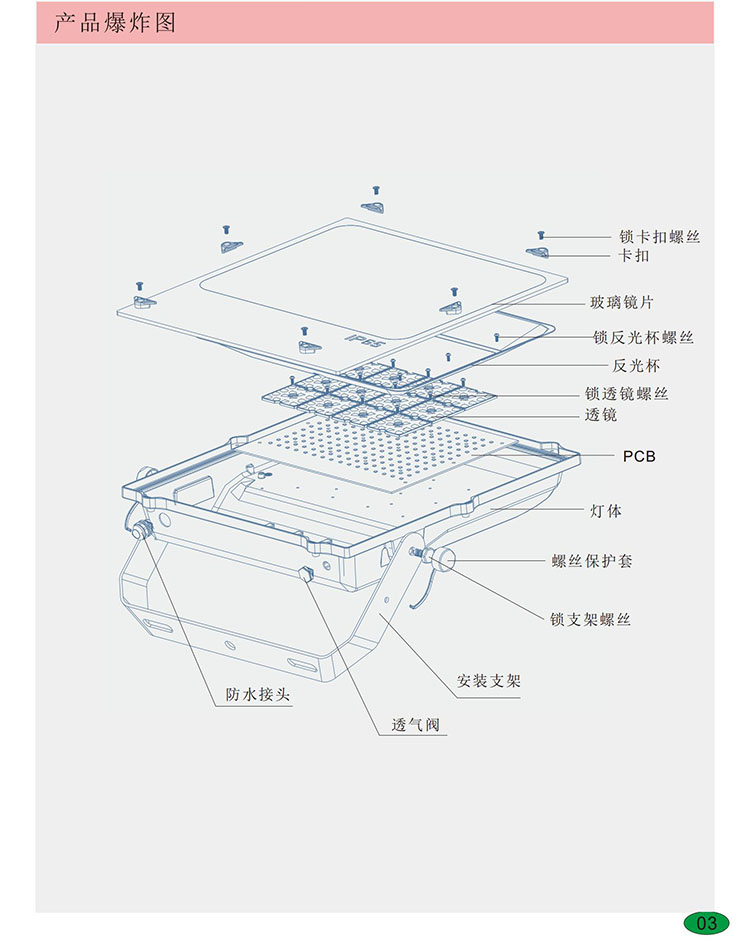 产品爆炸图

IP65

锁卡扣螺丝
卡扣
玻璃镜片
锁反光杯螺丝
反光杯
锁透镜螺丝
透镜
PCB
灯体
螺丝保护套
锁支架螺丝
安装支架
防水接头
透气阀

03