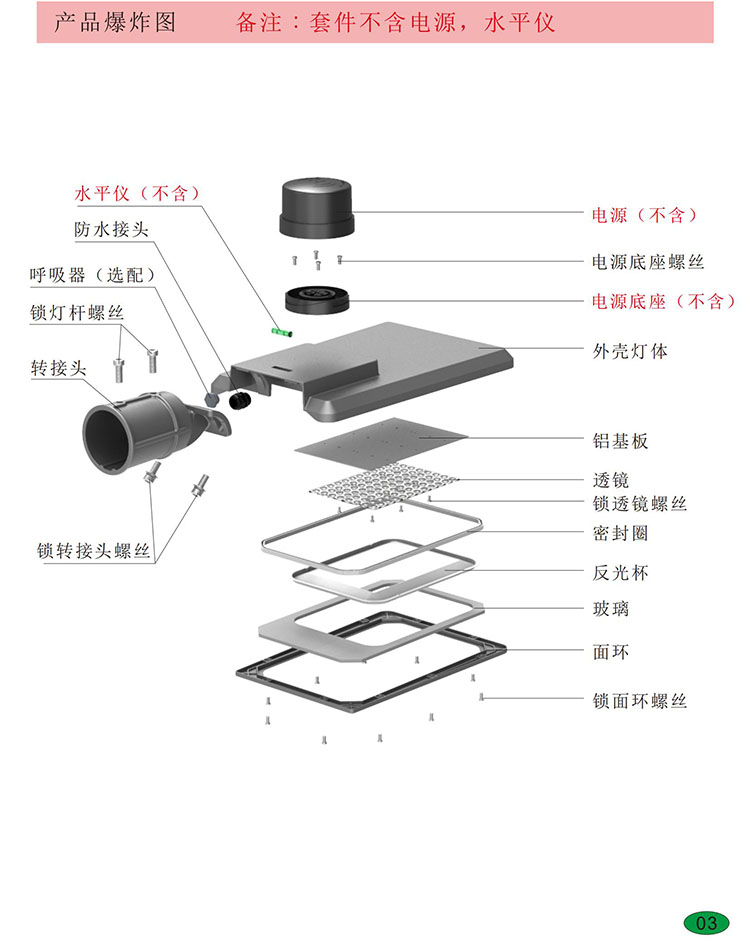 产品爆炸图　备注：套件不含电源，水平仪

水平仪（不含）
防水接头
呼吸器（选配）
锁灯杆螺丝
转接头
锁转接头螺丝

电源（不含）
电源底座螺丝
电源底座（不含）
外壳灯体
铝基板
透镜
锁透镜螺丝
密封圈
反光杯
玻璃
面环
锁面环螺丝

03